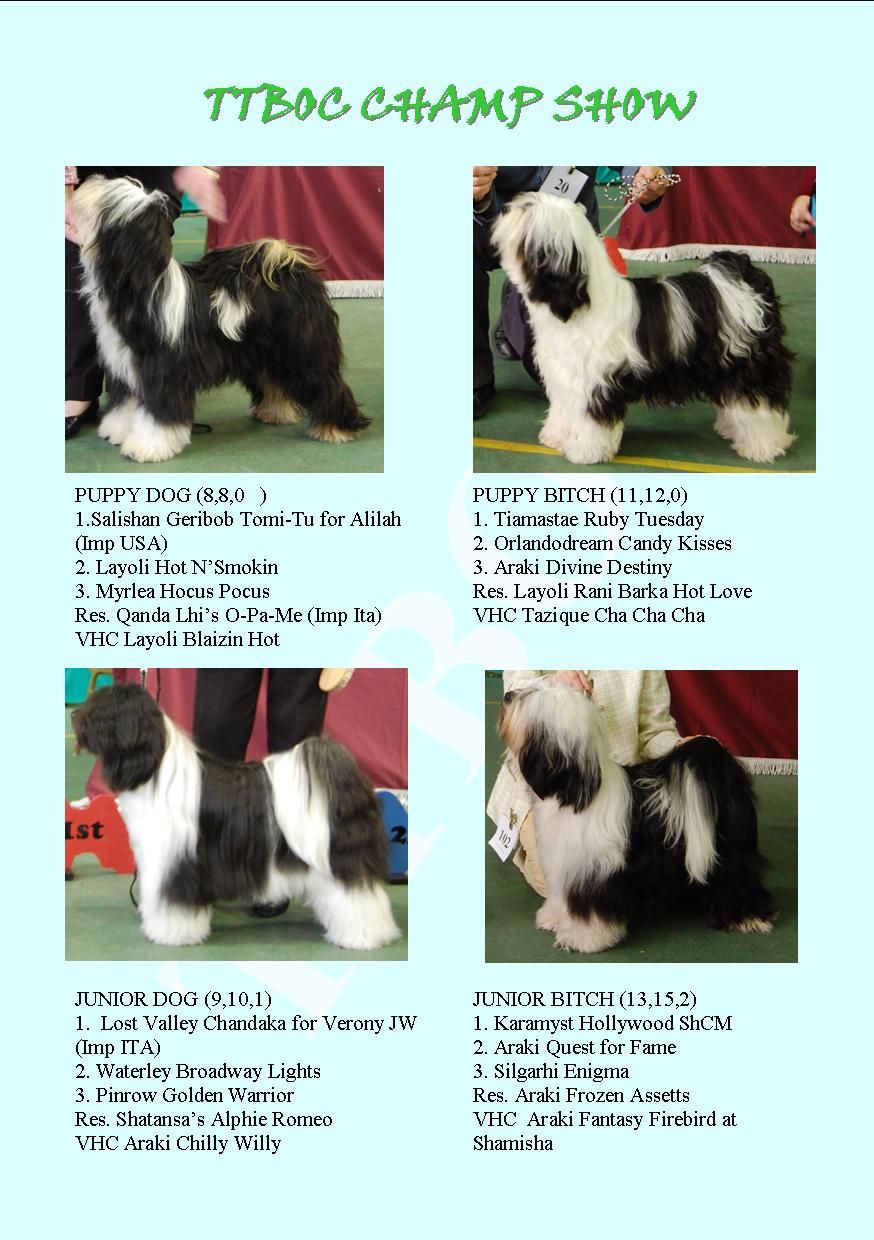 TTBOC CHAMP SHOW

20

PUPPY DOG (8,8,0 )
1.Salishan Geribob Tomi-Tu for Alilah (Imp USA)
2. Layoli Hot N'Smokin
3. Myrlea Hocus Pocus
Res. Qanda Lhi's O-Pa-Me (Imp Ita)
VHC Layoli Blaizin Hot

PUPPY BITCH (11,12,0)
1. Tiamastae Ruby Tuesday
2. Orlandodream Candy Kisses
3. Araki Divine Destiny
Res. Layoli Rani Barka Hot Love
VHC Tazique Cha Cha Cha

1st

102

JUNIOR DOG (9,10,1)
1. Lost Valley Chandaka for Verony JW (Imp ITA)
2. Waterley Broadway Lights
3. Pinrow Golden Warrior
Res. Shatansa's Alphie Romeo
VHC Araki Chilly Willy

JUNIOR BITCH (13,15,2)
1. Karamyst Hollywood ShCM
2. Araki Quest for Fame
3. Silgarhi Enigma
Res. Araki Frozen Assetts
VHC Araki Fantasy Firebird at Shamisha