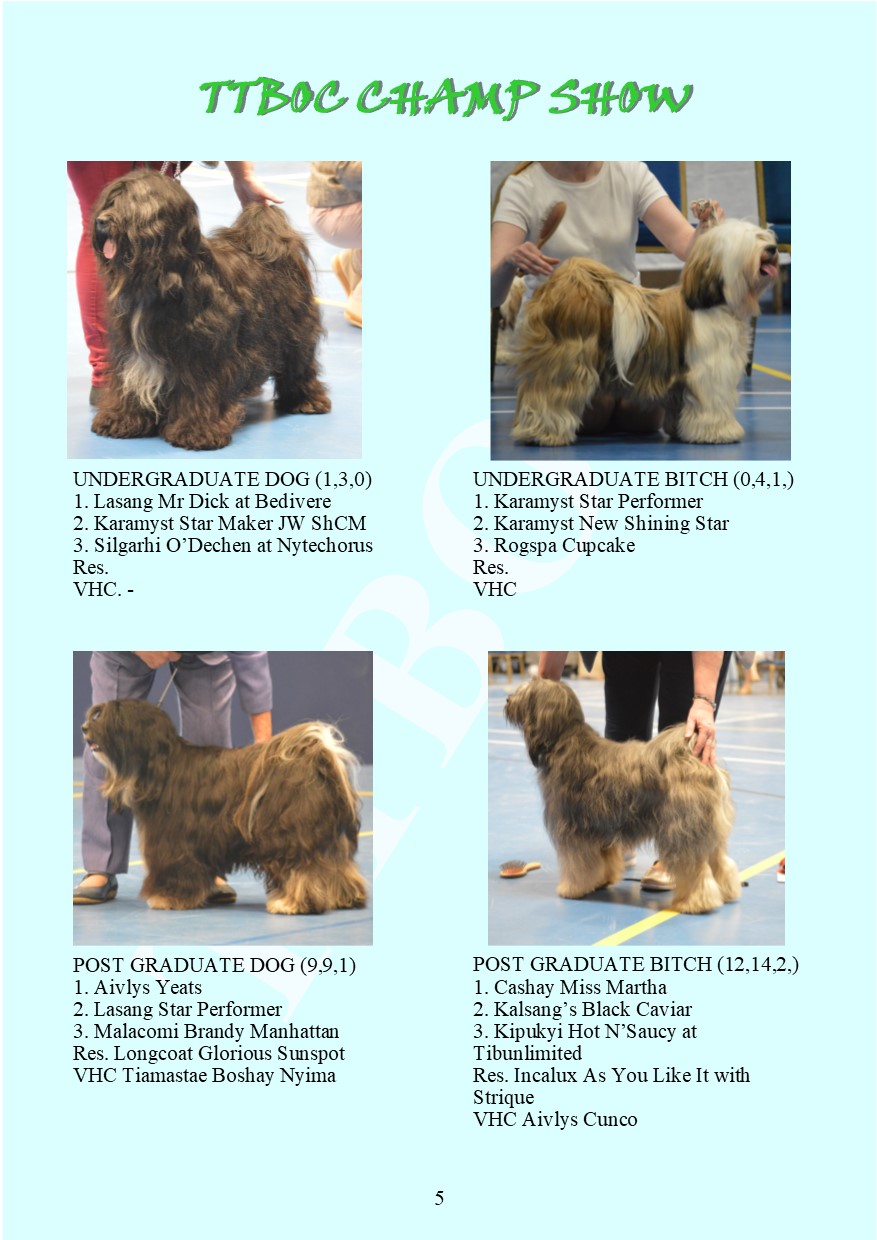 TTBOC CHAMP SHOW

UNDERGRADUATE DOG (1,3,0)
1. Lasang Mr Dick at Bedivere
2. Karamyst Star Maker JW ShCM
3. Silgarhi O'Dechen at Nytechorus
Res.
VHC. -

UNDERGRADUATE BITCH (0,4,1,)
1. Karamyst Star Performer
2. Karamyst New Shining Star
3. Rogspa Cupcake
Res.
VHC

POST GRADUATE DOG (9,9,1)
1. Aivlys Yeats
2. Lasang Star Performer
3. Malacomi Brandy Manhattan
Res. Longcoat Glorious Sunspot
VHC Tiamastae Boshay Nyima

POST GRADUATE BITCH (12,14,2,)
1. Cashay Miss Martha
2. Kalsang's Black Caviar
3. Kipukyi Hot N'Saucy at Tibunlimited
Res. Incalux As You Like It with Strique
VHC Aivlys Cunco

5