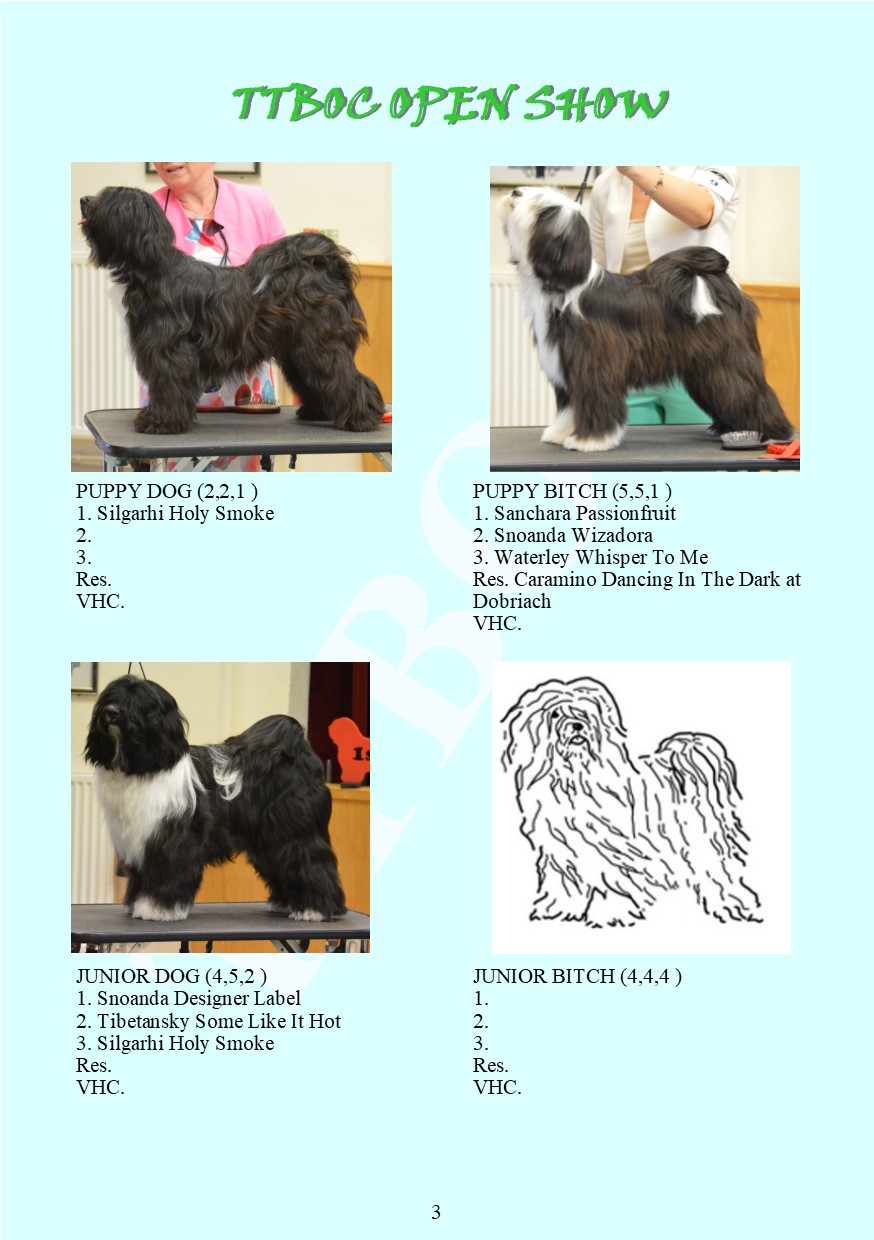 TTBOC OPEN SHOW

PUPPY DOG (2,2,1 )
1. Silgarhi Holy Smoke
2.
3.
Res.
VHC.

PUPPY BITCH (5,5,1 )
1. Sanchara Passionfruit
2. Snoanda Wizadora
3. Waterley Whisper To Me
Res. Caramino Dancing In The Dark at Dobriach
VHC.

JUNIOR DOG (4,5,2 )
1. Snoanda Designer Label
2. Tibetansky Some Like It Hot
3. Silgarhi Holy Smoke
Res.
VHC.

JUNIOR BITCH (4,4,4 )
1.
2.
3.
Res.
VHC.

3